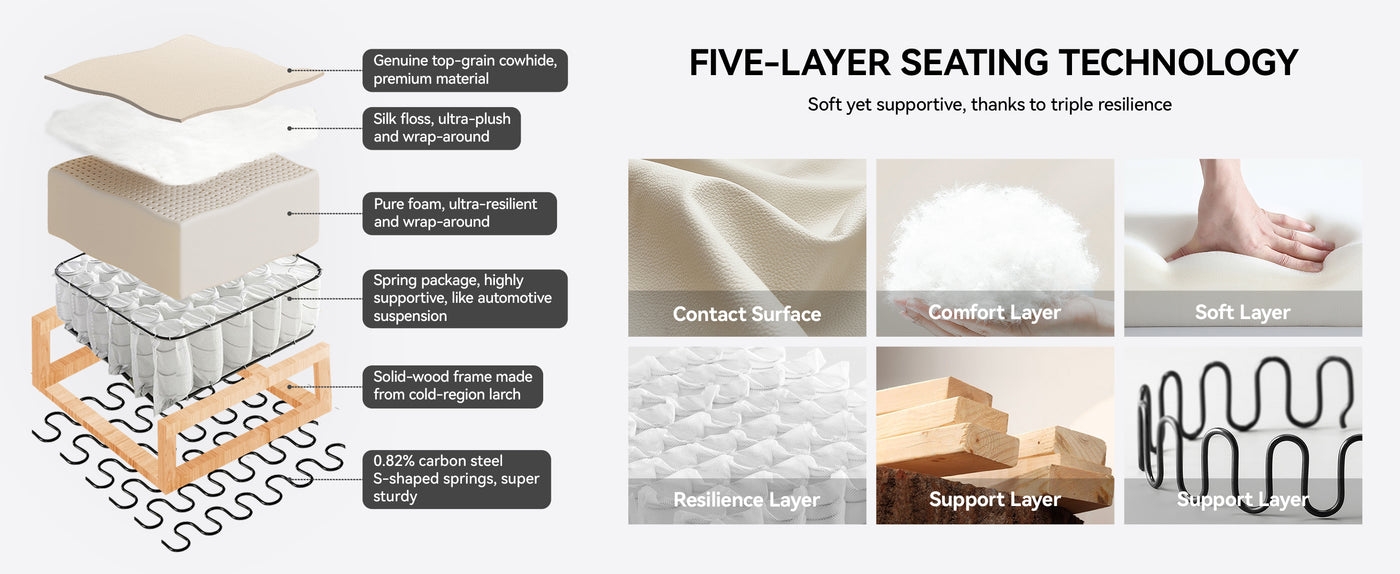 Genuine top-grain cowhide, premium material

Silk floss, ultra-plush and wrap-around

Pure foam, ultra-resilient and wrap-around

Spring package, highly supportive, like automotive suspension

Solid-wood frame made from cold-region larch

0.82% carbon steel S-shaped springs, super sturdy

FIVE-LAYER SEATING TECHNOLOGY

Soft yet supportive, thanks to triple resilience

Contact Surface

Comfort Layer

Soft Layer

Resilience Layer

Support Layer

Support Layer